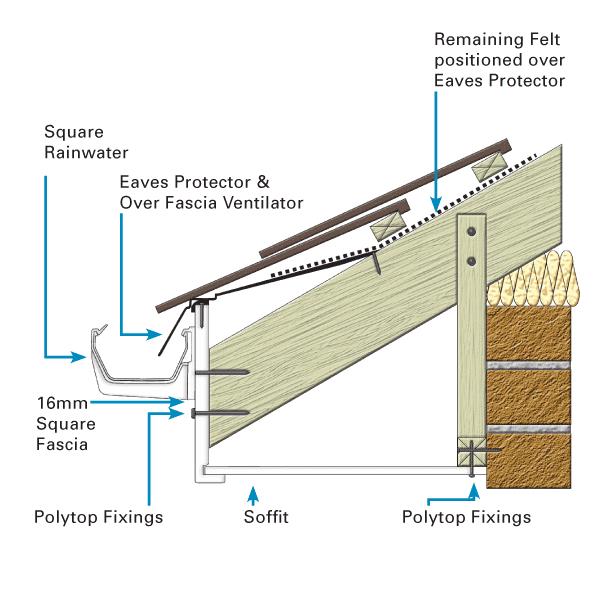 Remaining Felt positioned over Eaves Protector

Square Rainwater

Eaves Protector & Over Fascia Ventilator

16mm Square Fascia

Polytop Fixings

Soffit

Polytop Fixings