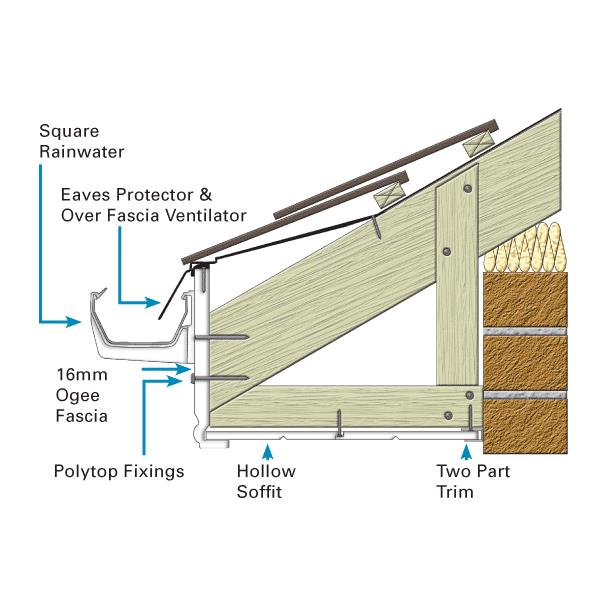 Square Rainwater

Eaves Protector & Over Fascia Ventilator

16mm Ogee Fascia

Polytop Fixings

Hollow Soffit

Two Part Trim